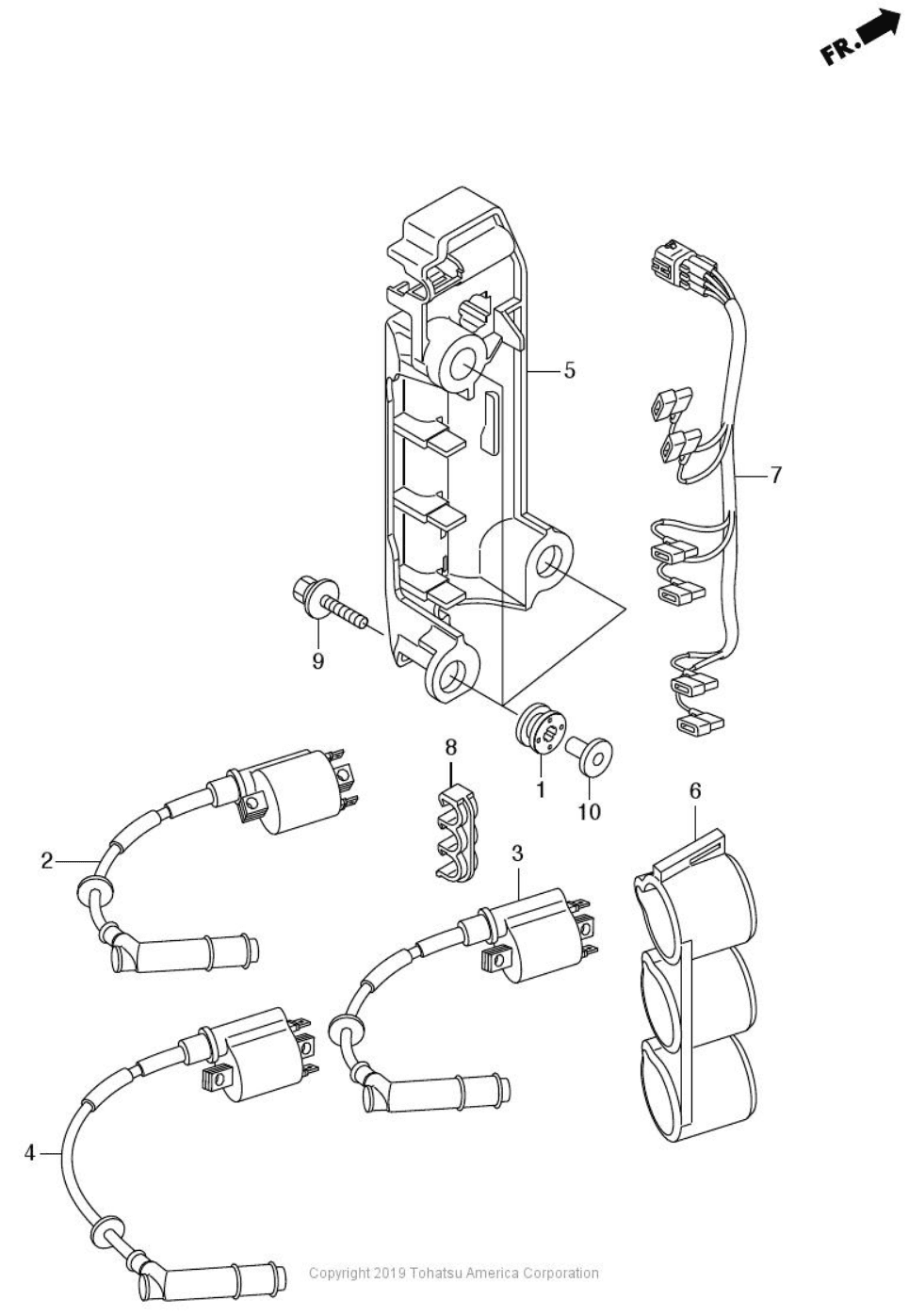 FR.

5

7

9

8

1

10

6

2

3

4

Copyright 2019 Tohatsu America Corporation