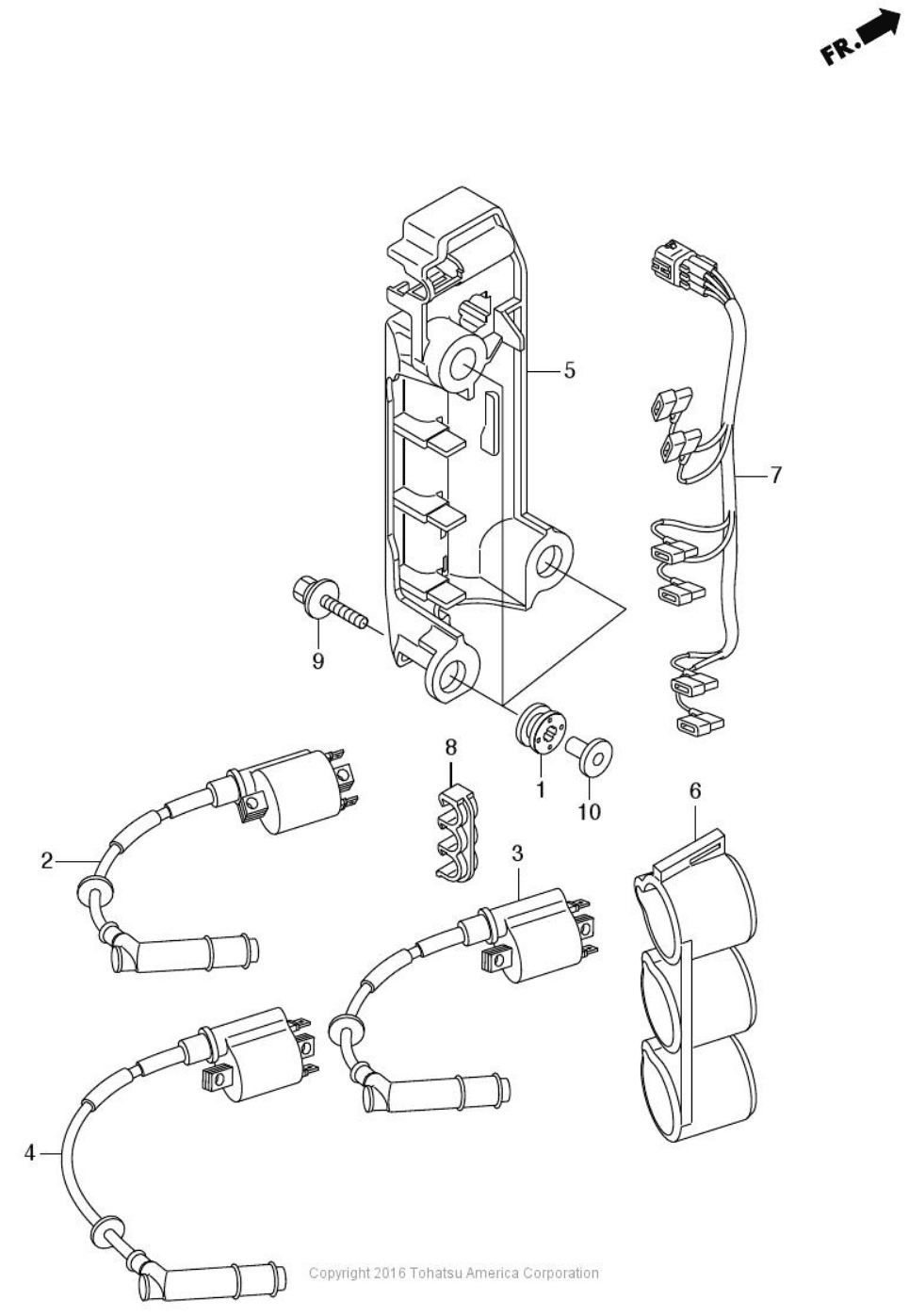 FR.

5

7

9

8

1

10

6

2

3

4

Copyright 2016 Tohatsu America Corporation