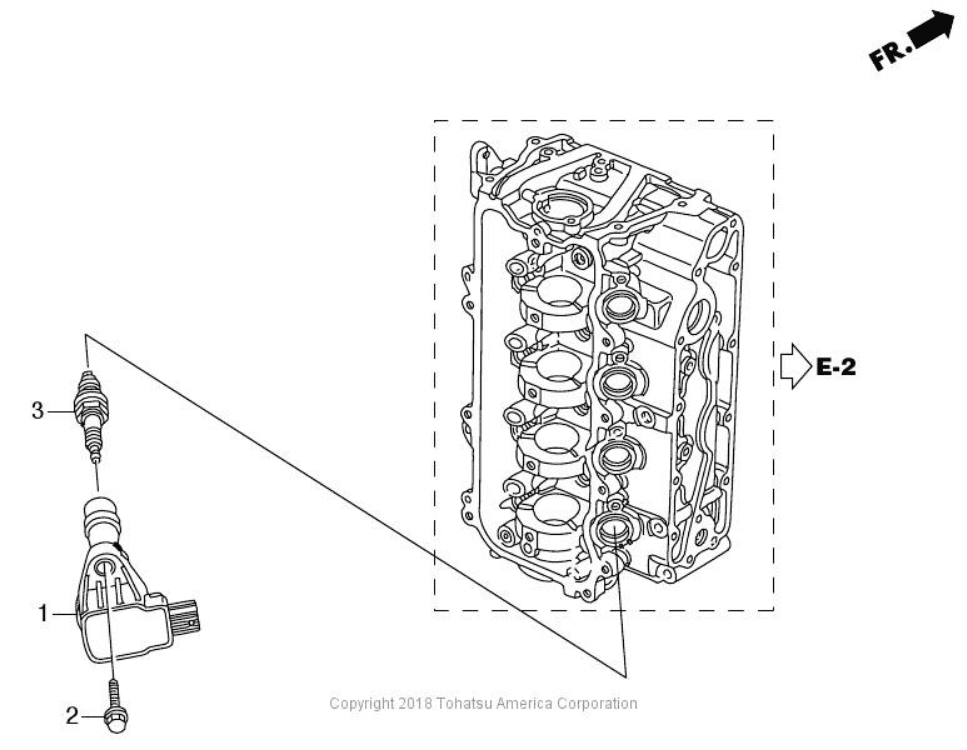 FR.

E-2

3

1

2

Copyright 2018 Tohatsu America Corporation