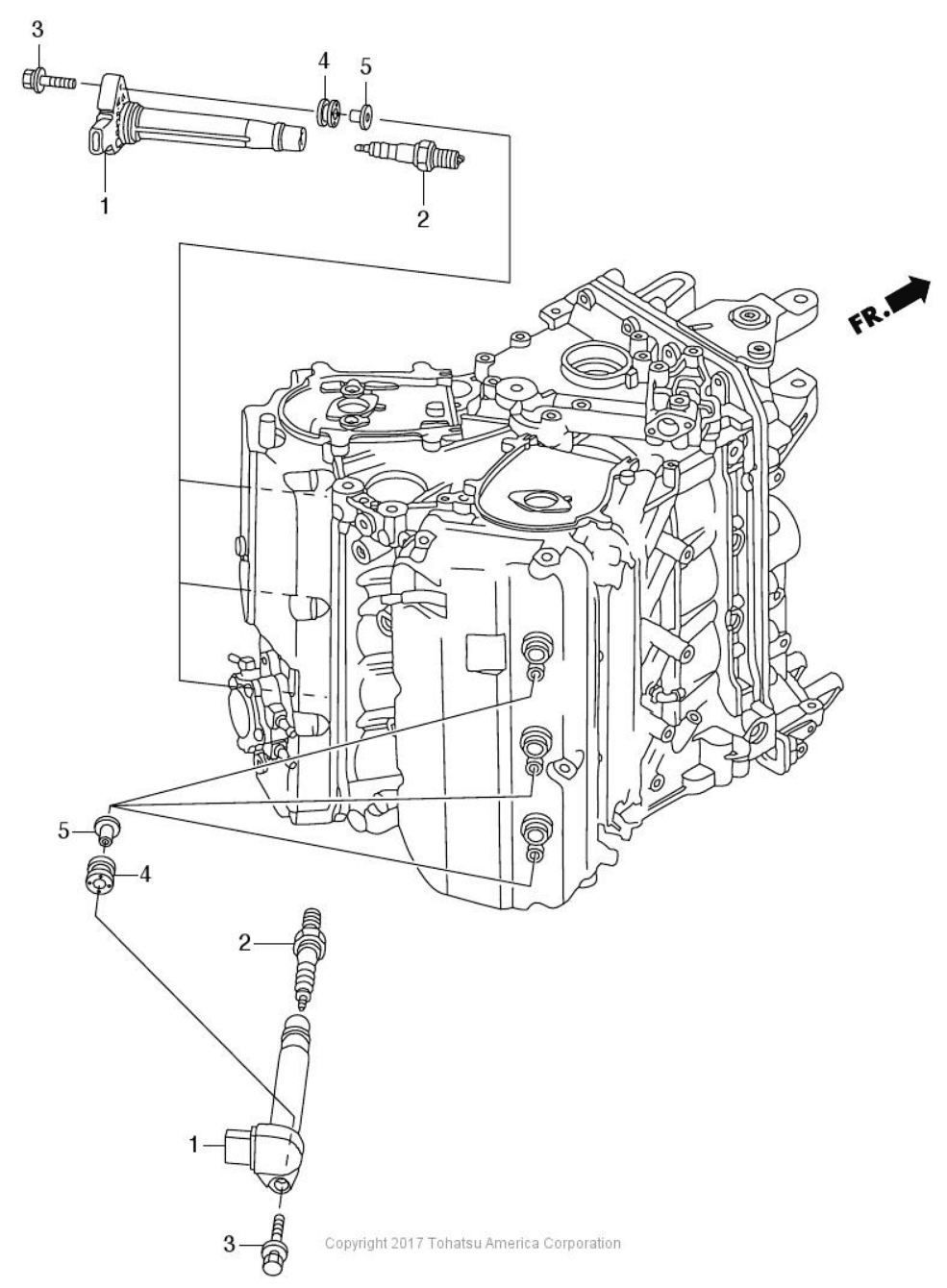 3
4
5
1
2
FR.
5
4
2
1
3
Copyright 2017 Tohatsu America Corporation