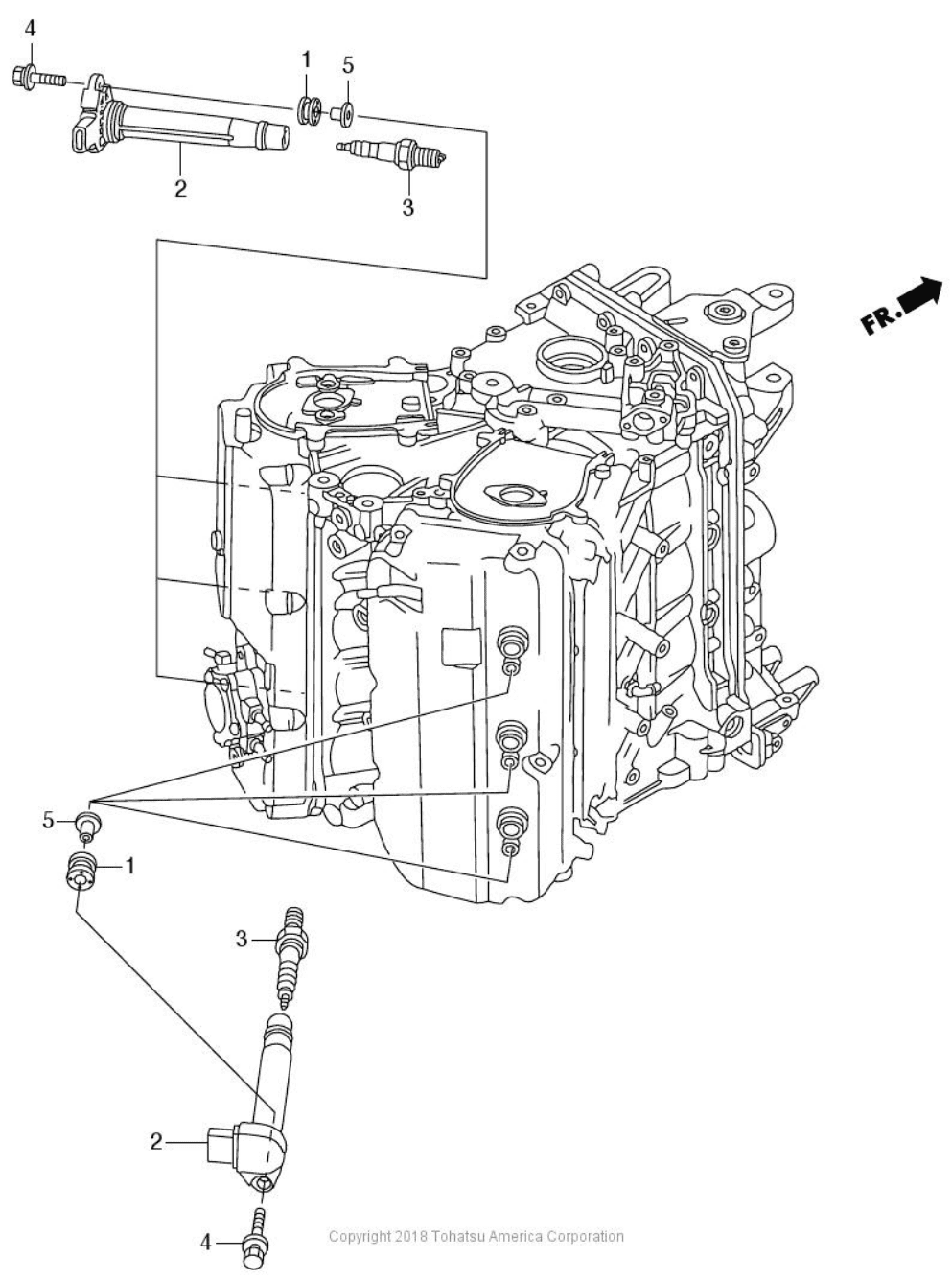 4
1
5
2
3
FR.
5
1
3
2
4
Copyright 2018 Tohatsu America Corporation