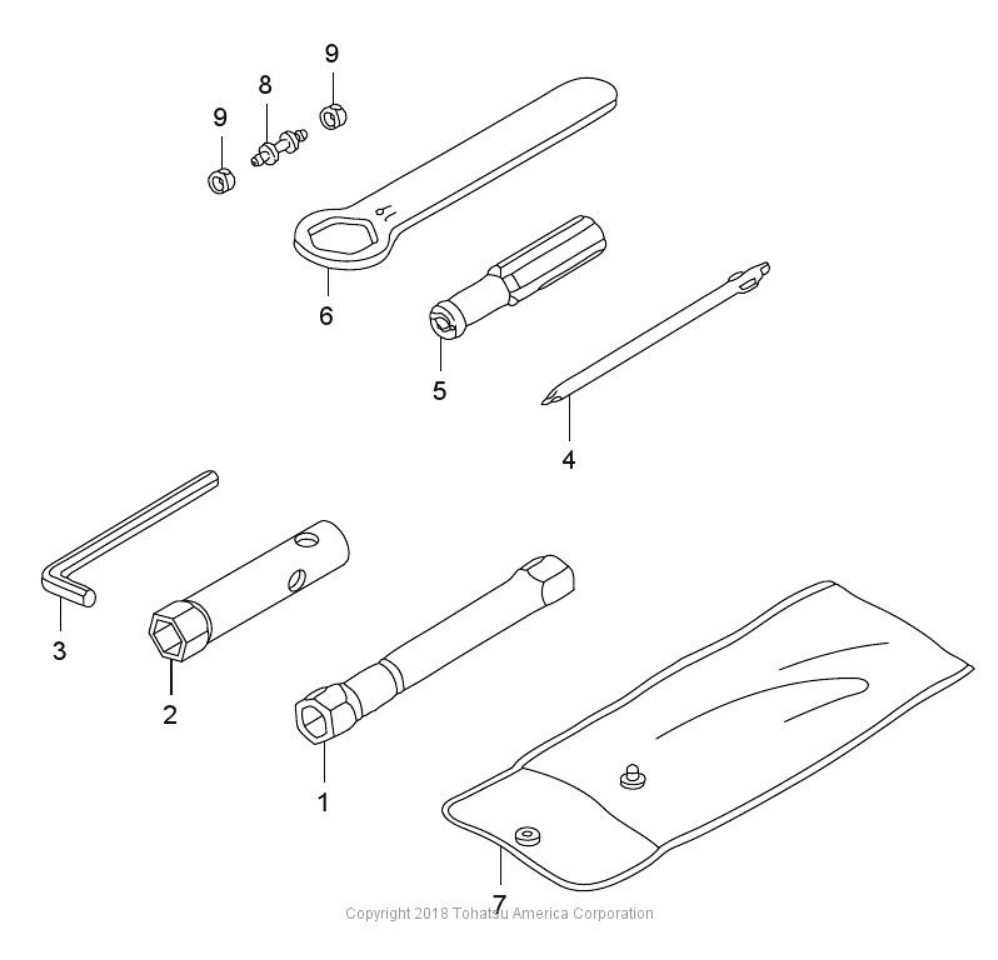 9
8
9
6
5
4
3
2
1
7
Copyright 2018 Tohatsu America Corporation