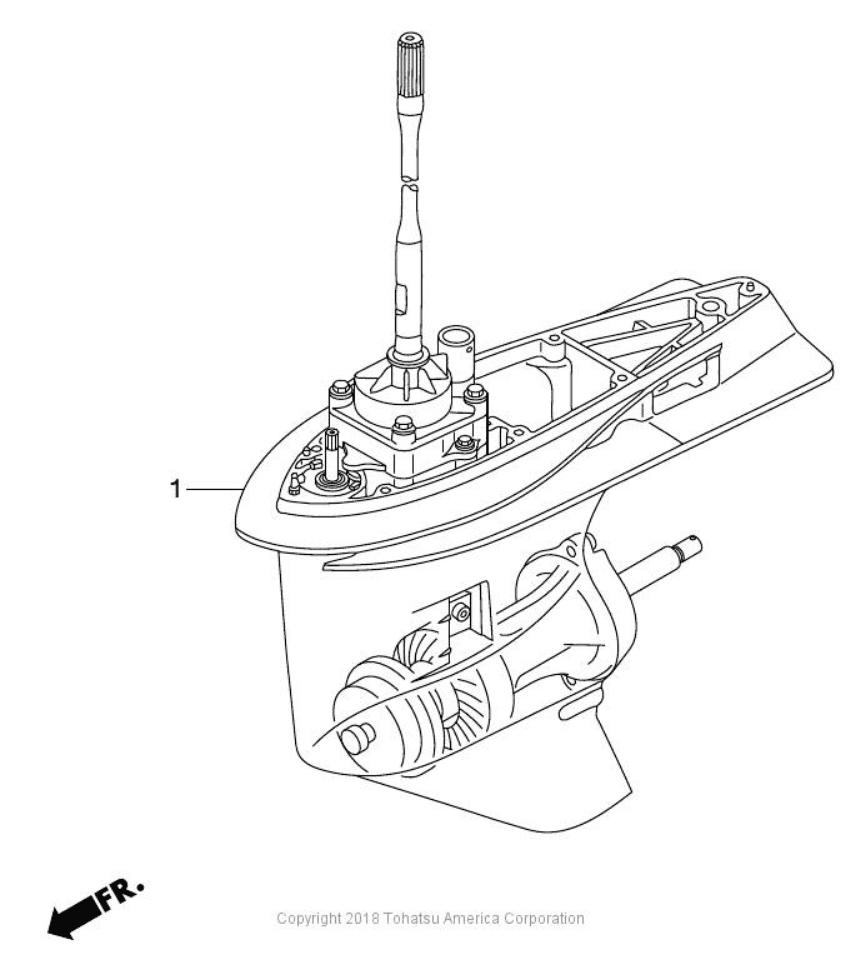 1

FR.

Copyright 2018 Tohatsu America Corporation