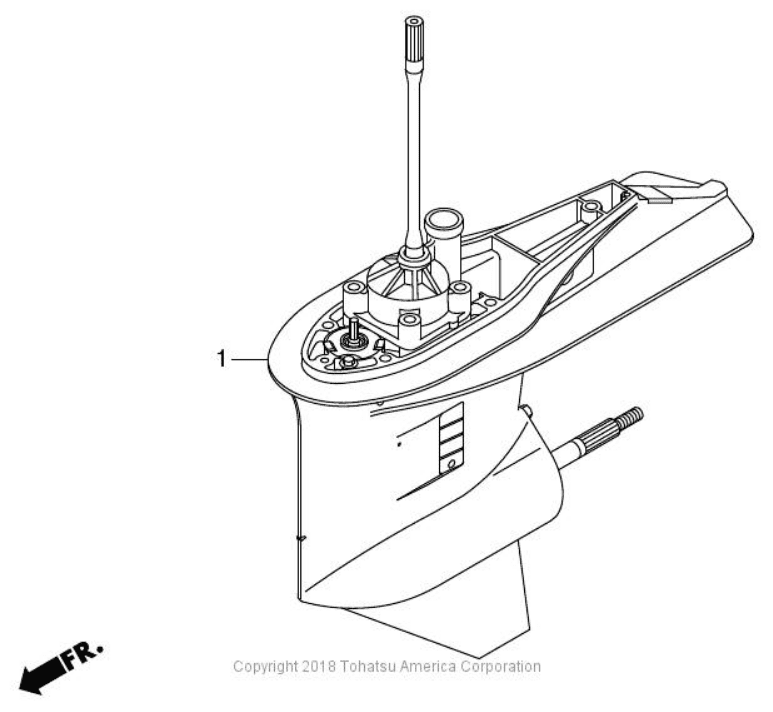 1

FR.

Copyright 2018 Tohatsu America Corporation