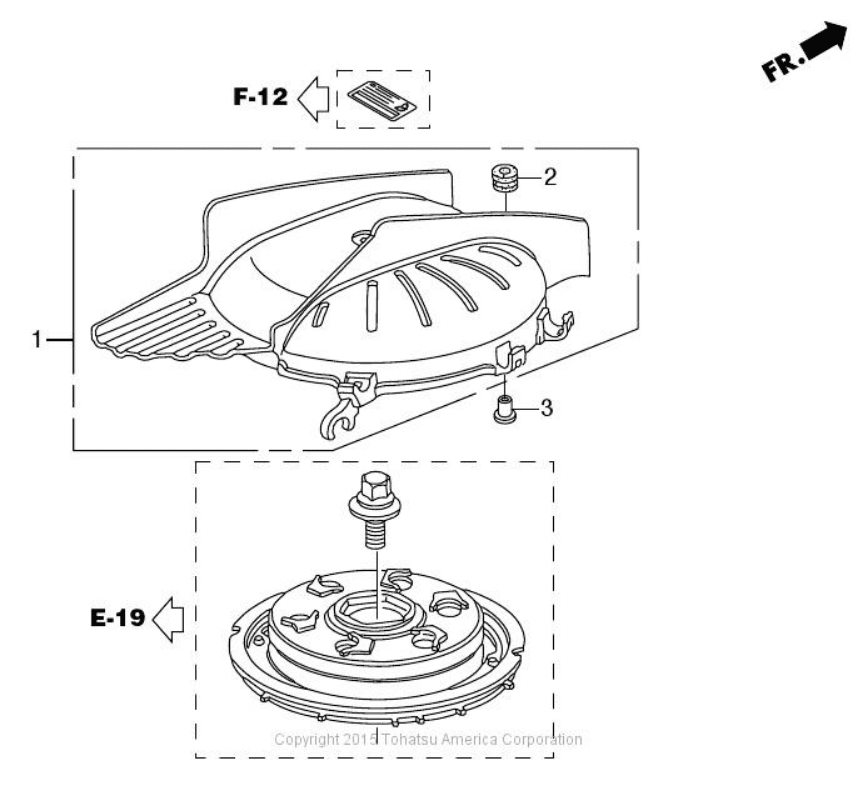 FR.

F-12

2

1

3

E-19

Copyright 2015 Tohatsu America Corporation