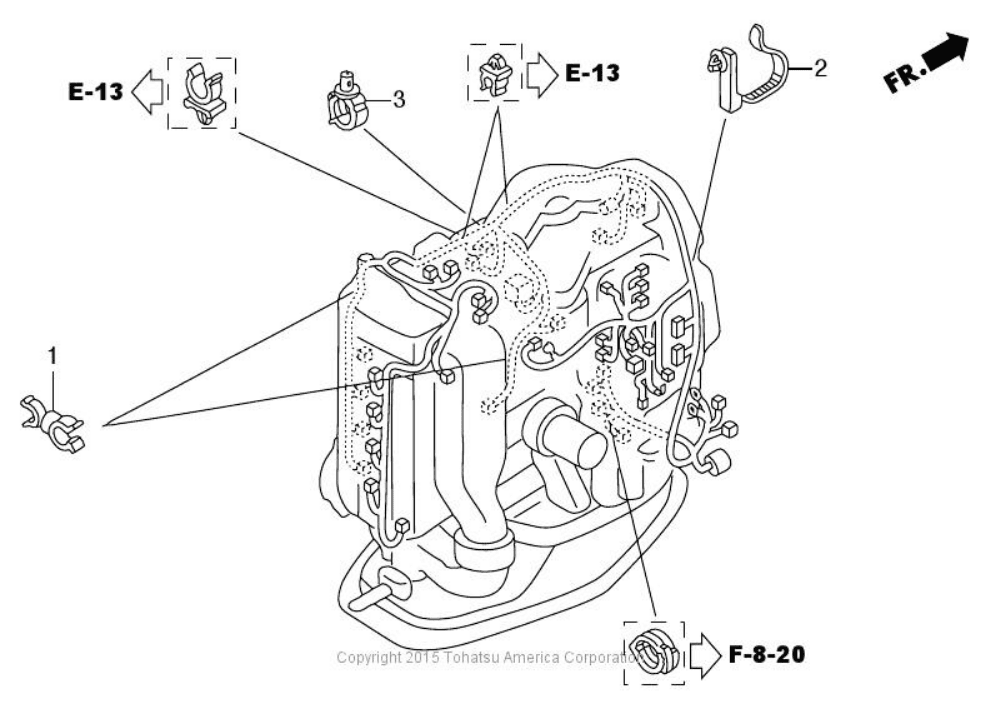 E-13

3

E-13

2

FR.

1

Copyright 2015 Tohatsu America Corporation

F-8-20