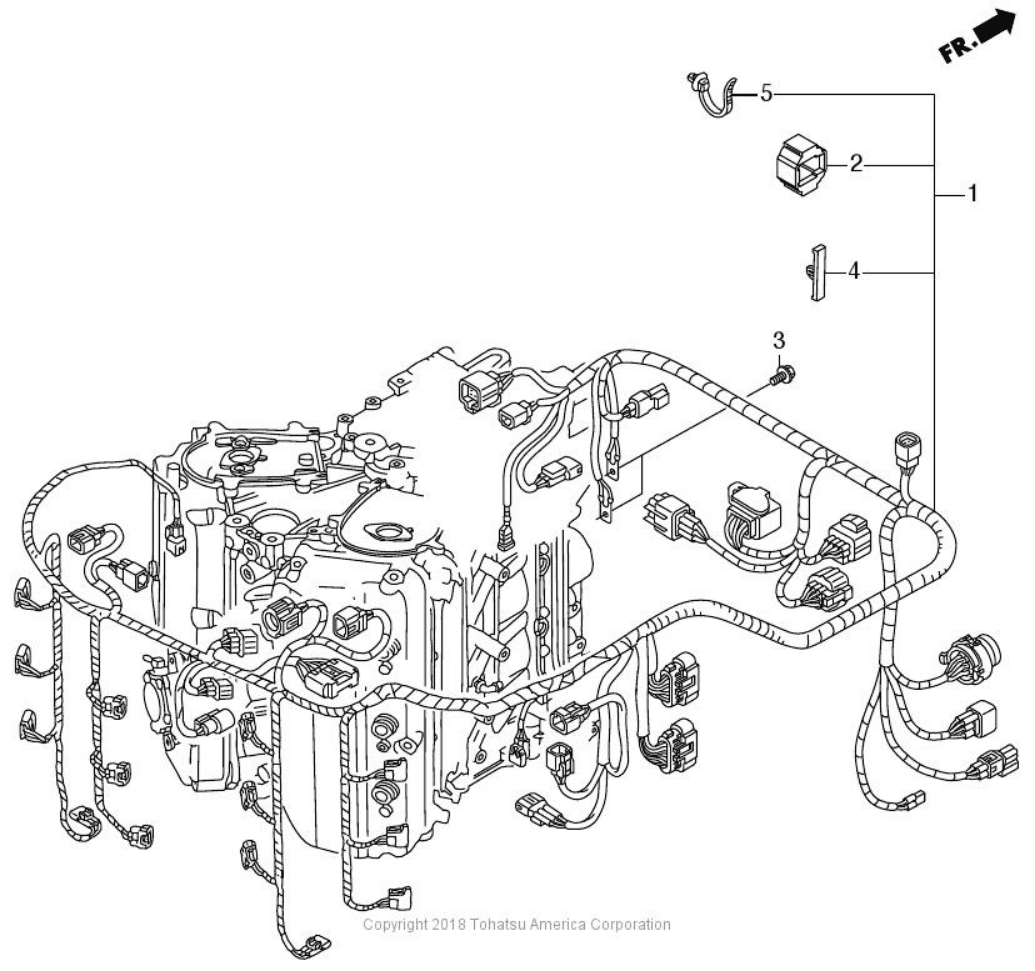 FR.

5

2

1

4

3

Copyright 2018 Tohatsu America Corporation