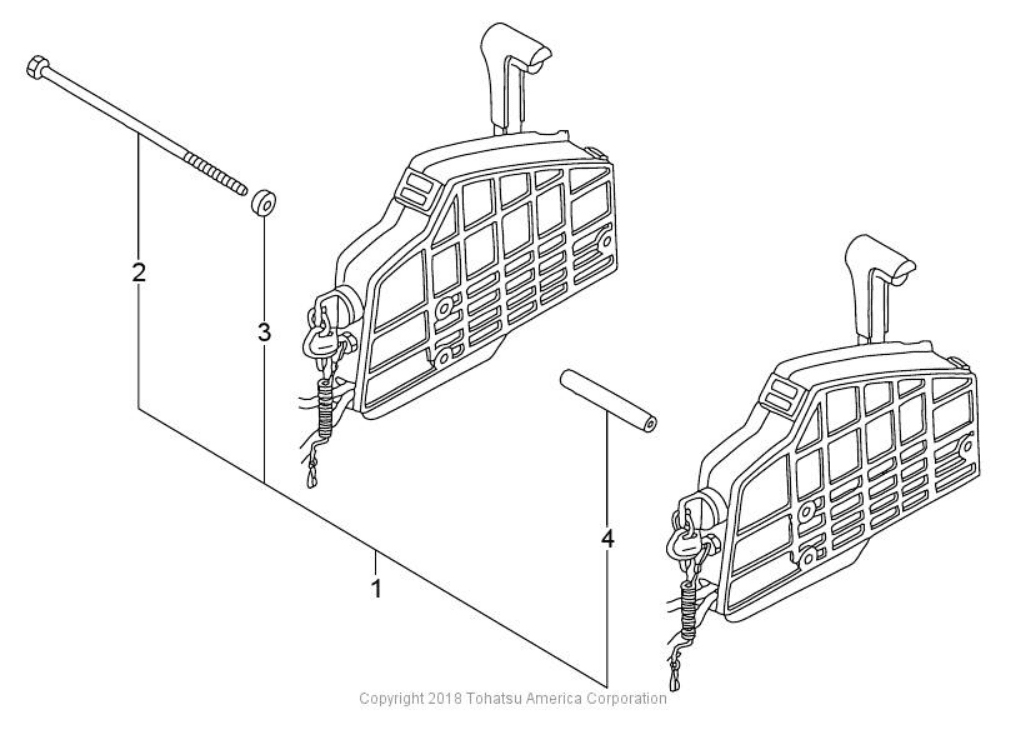 2

3

4

1

Copyright 2018 Tohatsu America Corporation