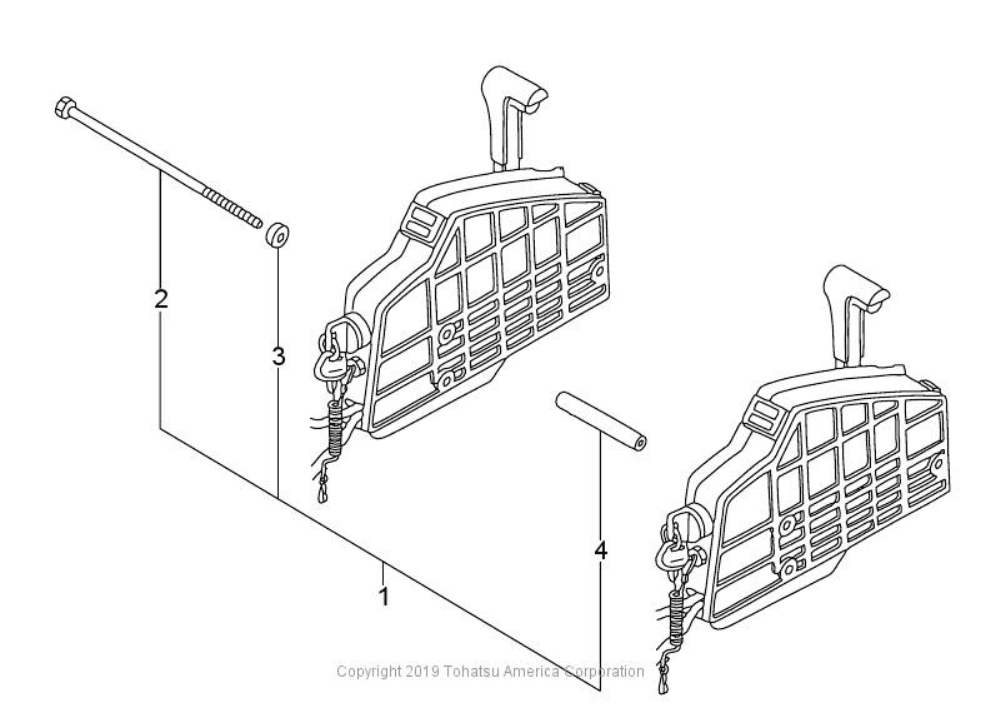 2

3

4

1

Copyright 2019 Tohatsu America Corporation