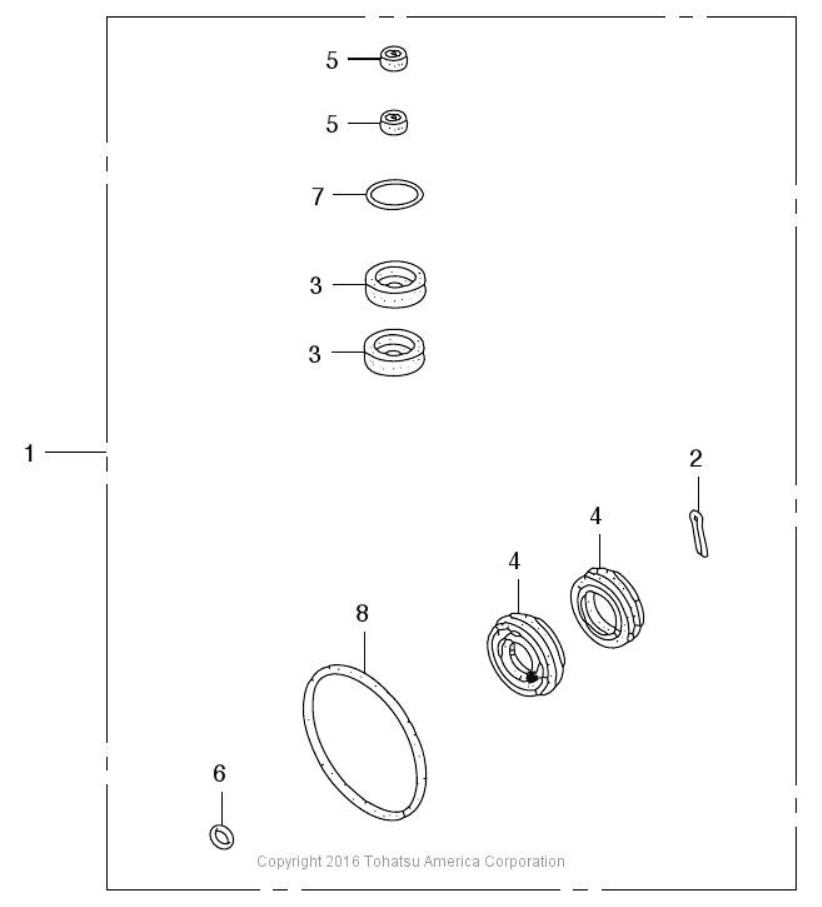 5
5
7
3
3
1
2
4
4
8
6
Copyright 2016 Tohatsu America Corporation