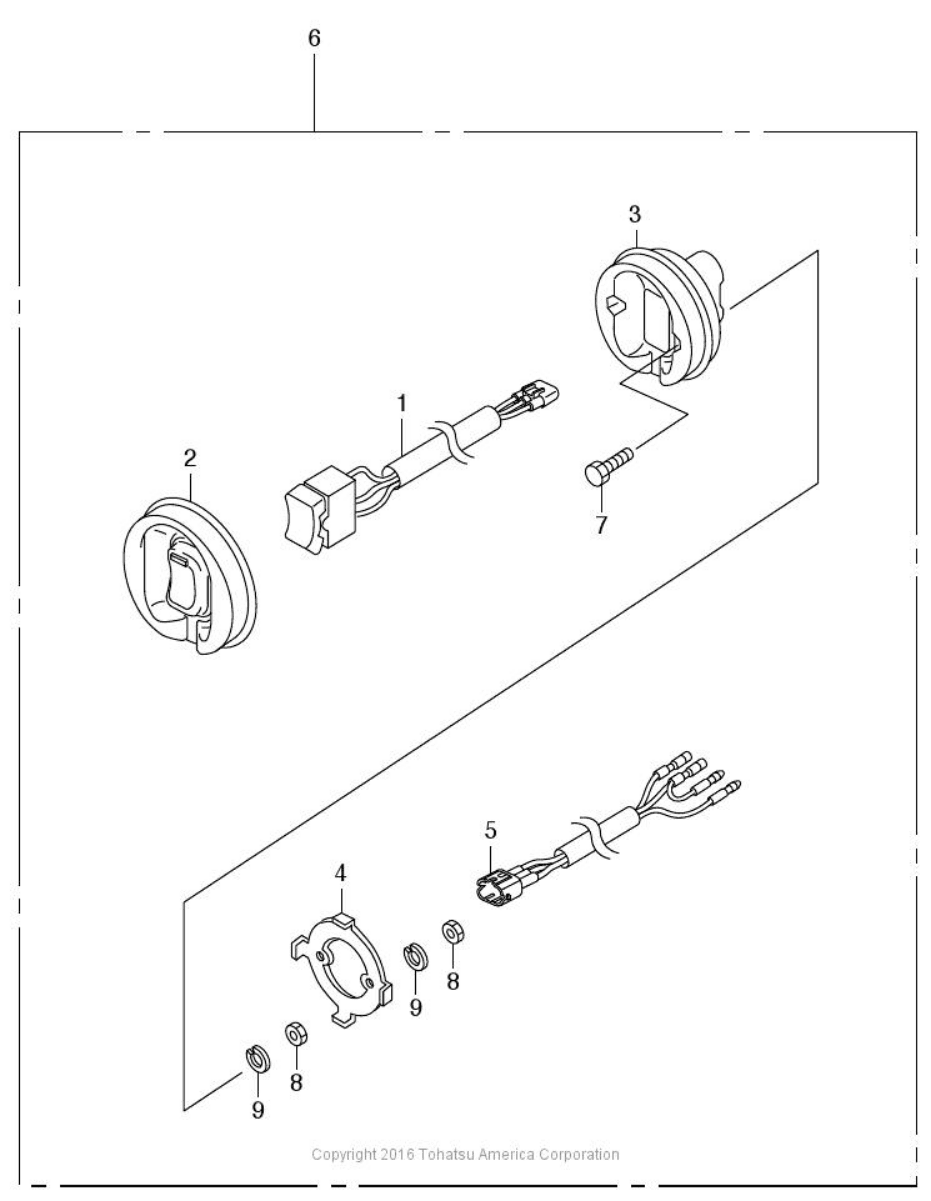 6

3

1

2

7

5

4

9

8

8

9

Copyright 2016 Tohatsu America Corporation