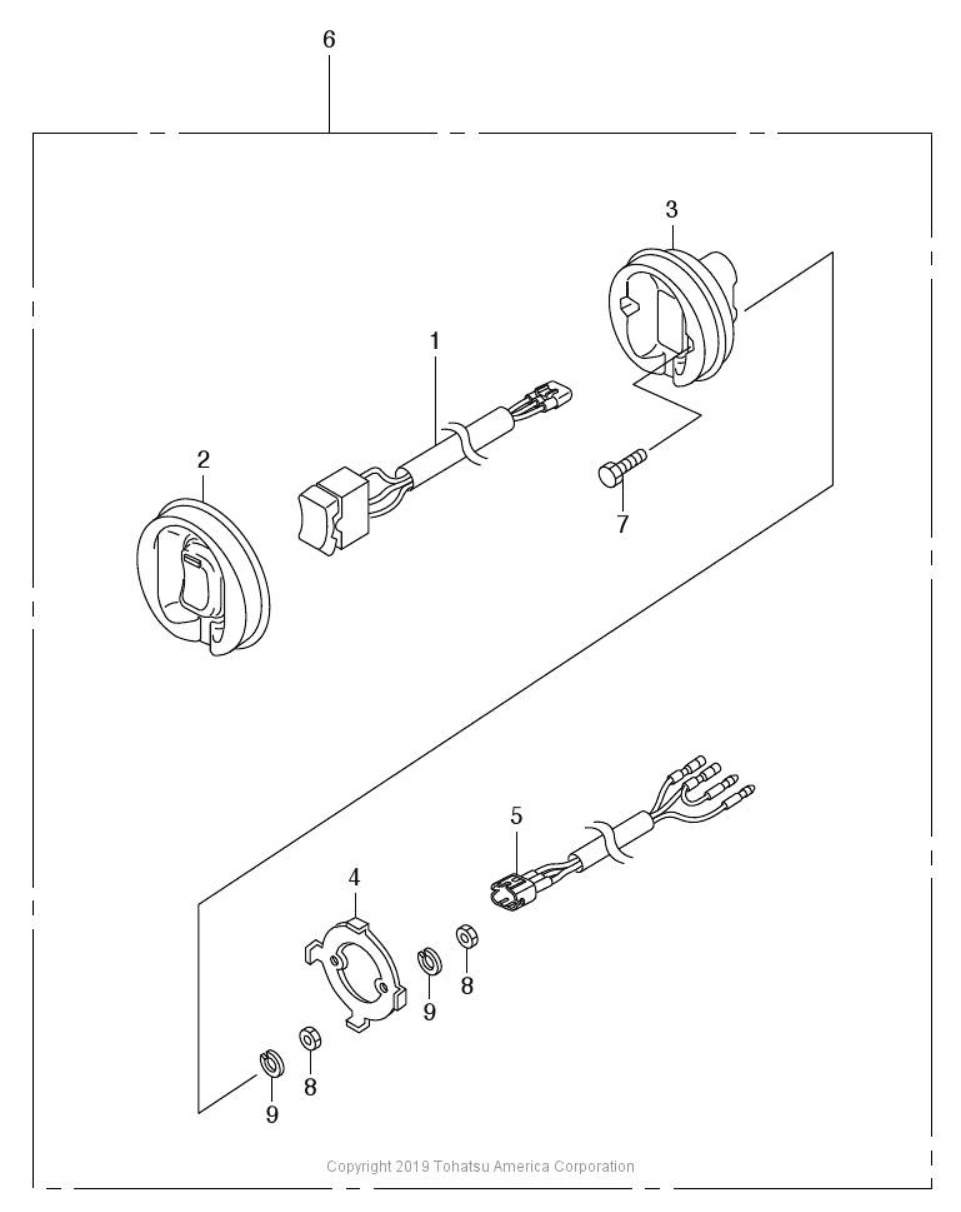 6
3
1
2
7
5
4
9
8
8
9
Copyright 2019 Tohatsu America Corporation