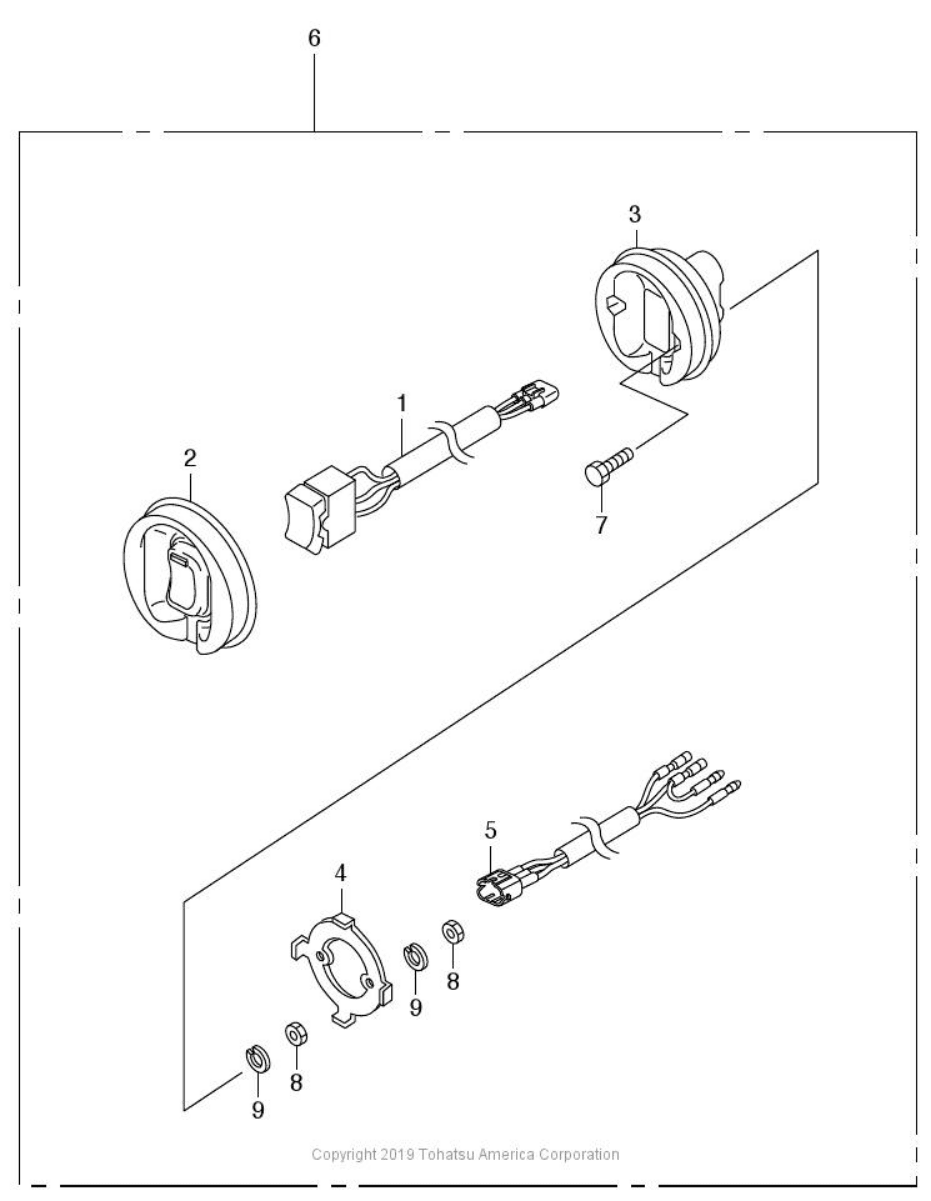 6

3

1

2

7

5

4

9

8

8

9

Copyright 2019 Tohatsu America Corporation