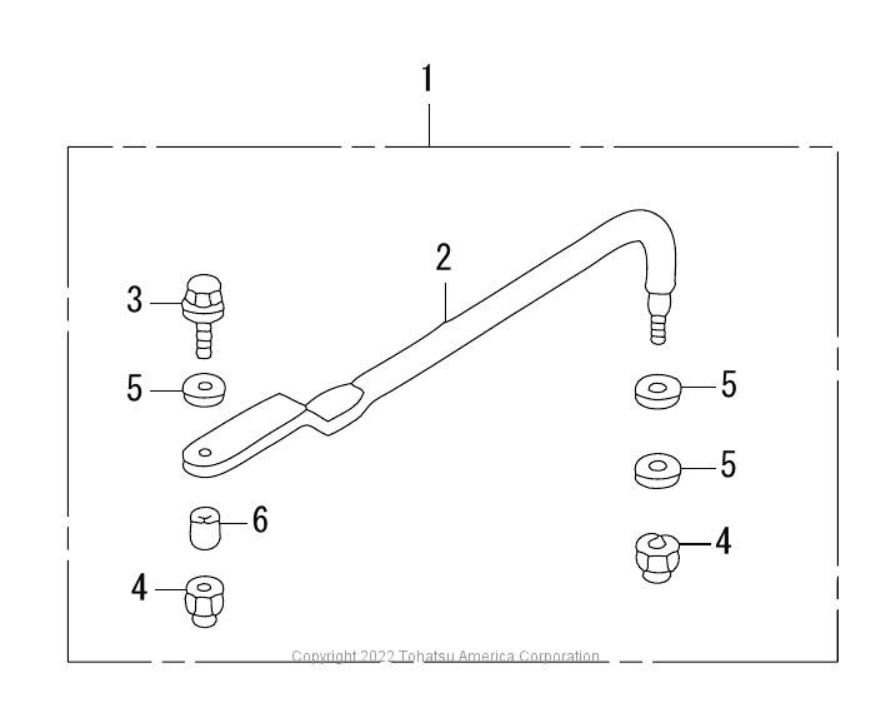 1

2

3

5

5

5

6

4

4

Copyright 2022 Tohatsu America Corporation