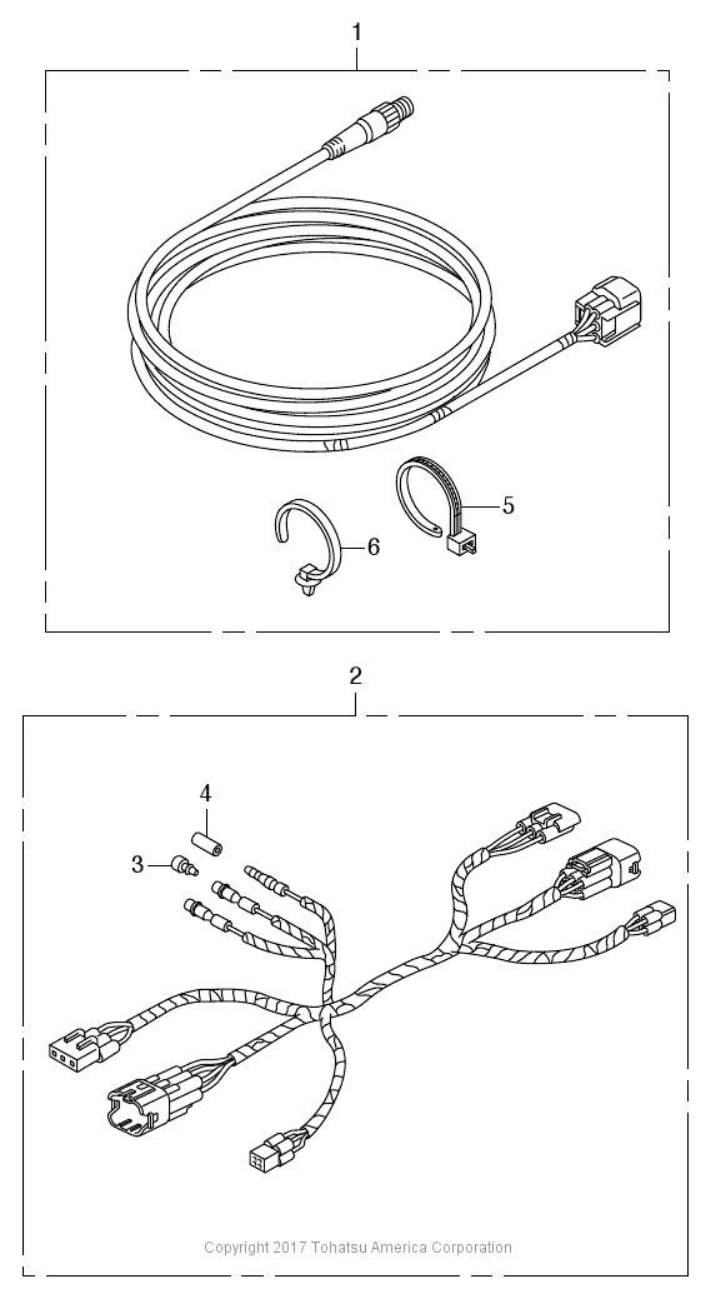 1

5

6

2

4

3

Copyright 2017 Tohatsu America Corporation