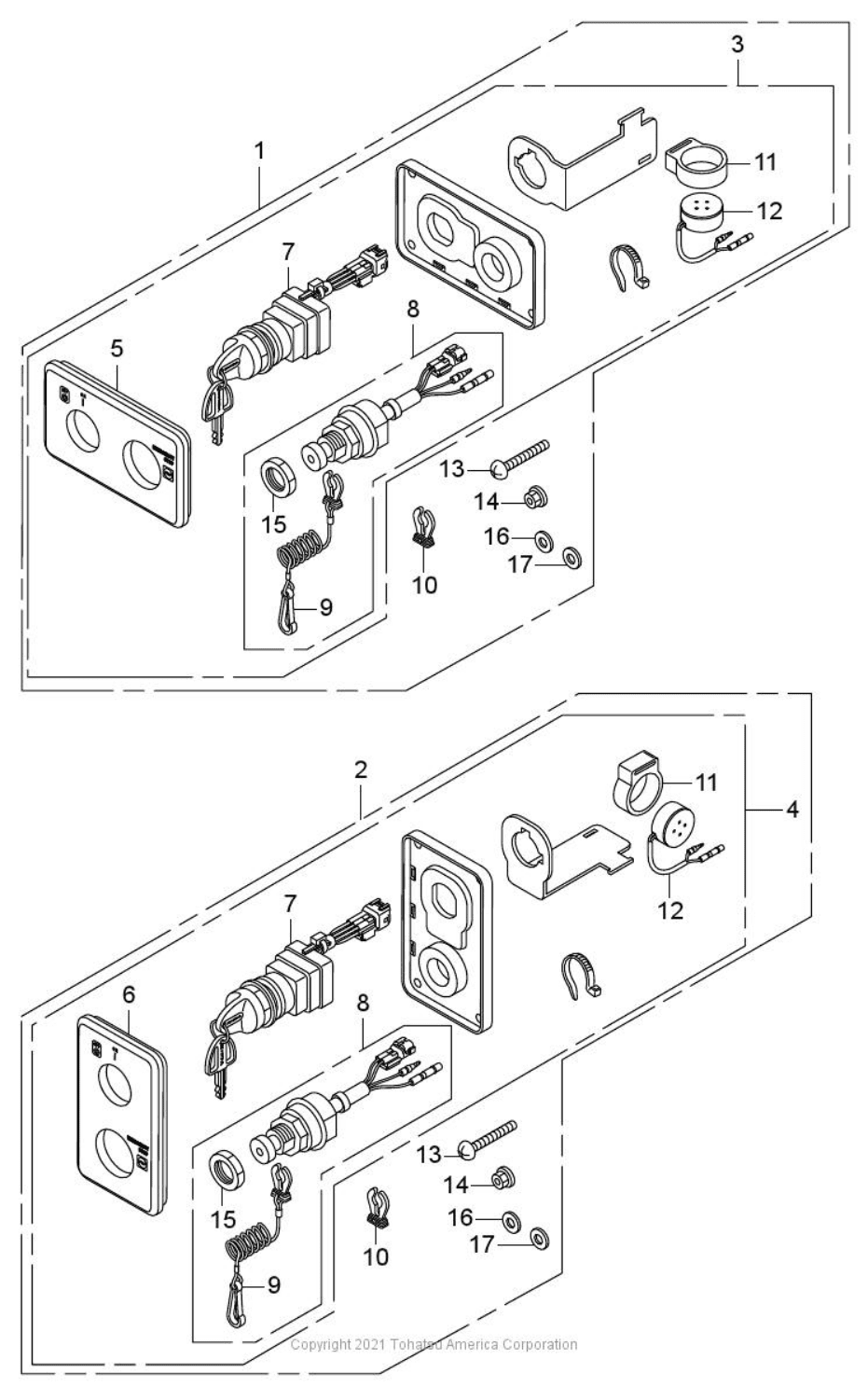 3
1
11
12
7
8
5
13
14
15
16
17
10
9
2
11
4
12
7
6
8
13
14
15
16
17
10
9
Copyright 2021 Tohatsu America Corporation