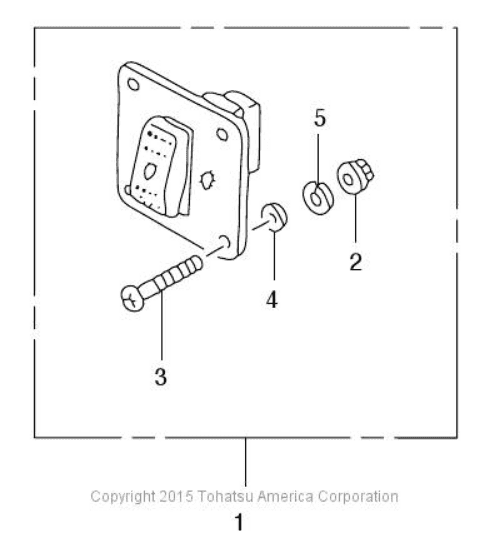 5
2
4
3
Copyright 2015 Tohatsu America Corporation
1