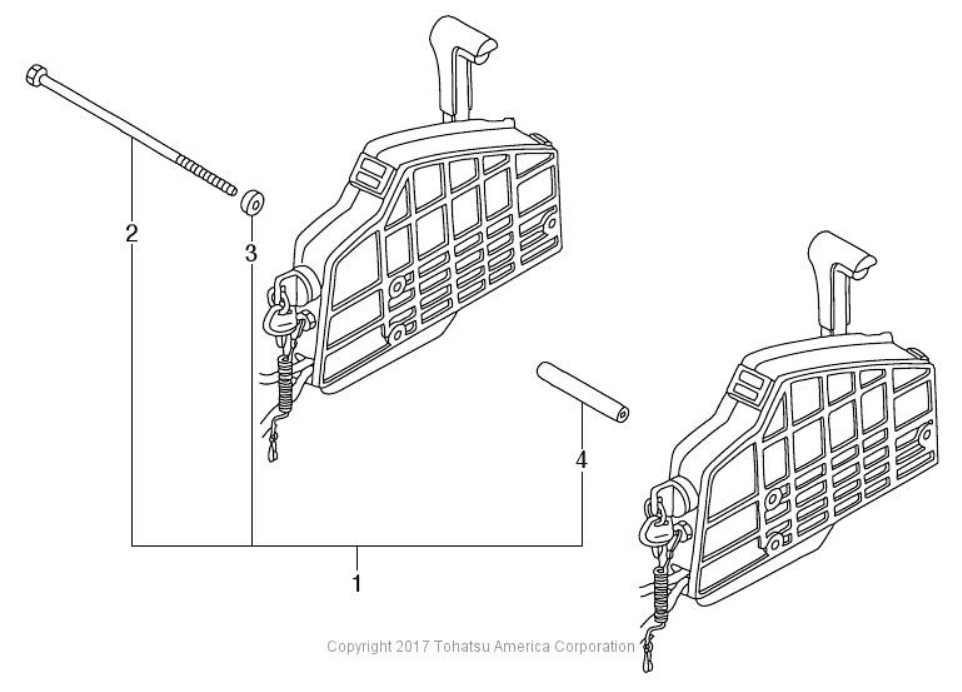 2
3
4
1
Copyright 2017 Tohatsu America Corporation