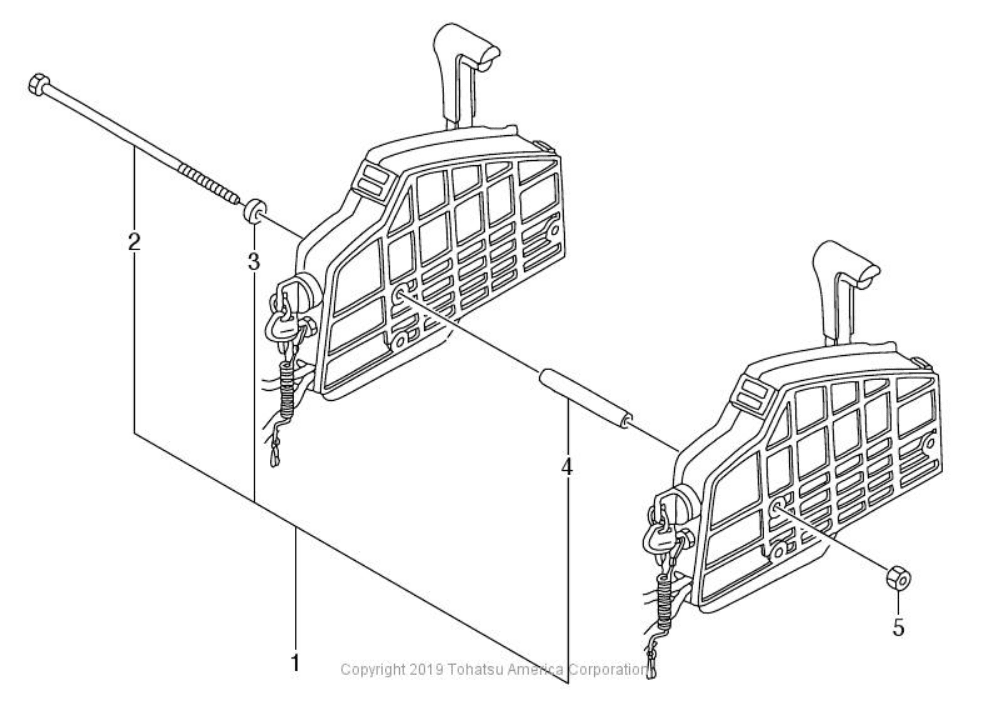 2
3
4
5
1
Copyright 2019 Tohatsu America Corporation