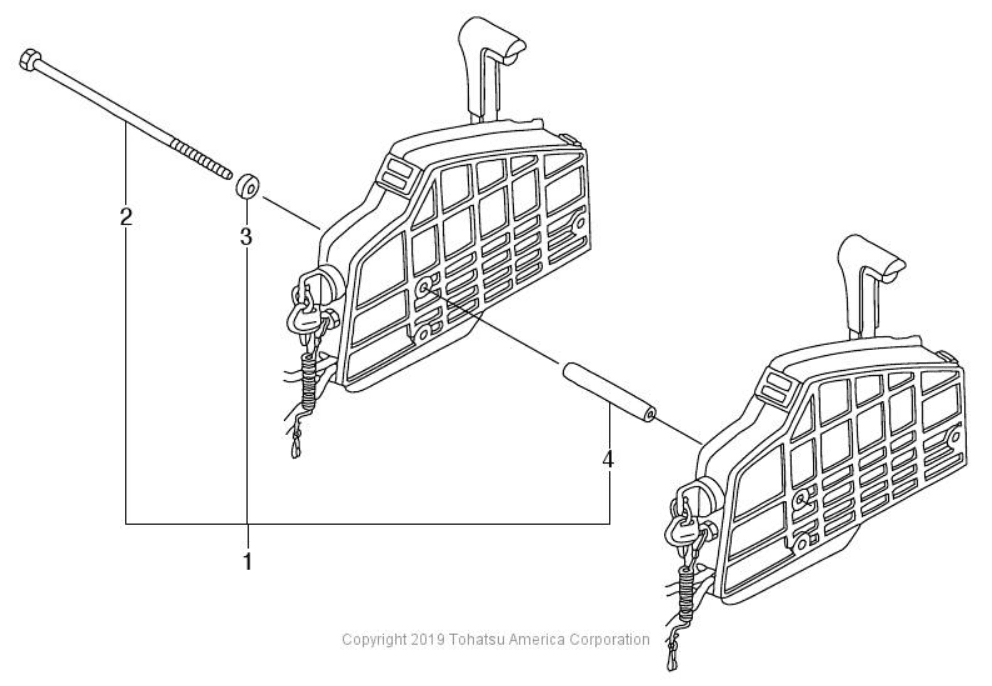 2

3

4

1

Copyright 2019 Tohatsu America Corporation