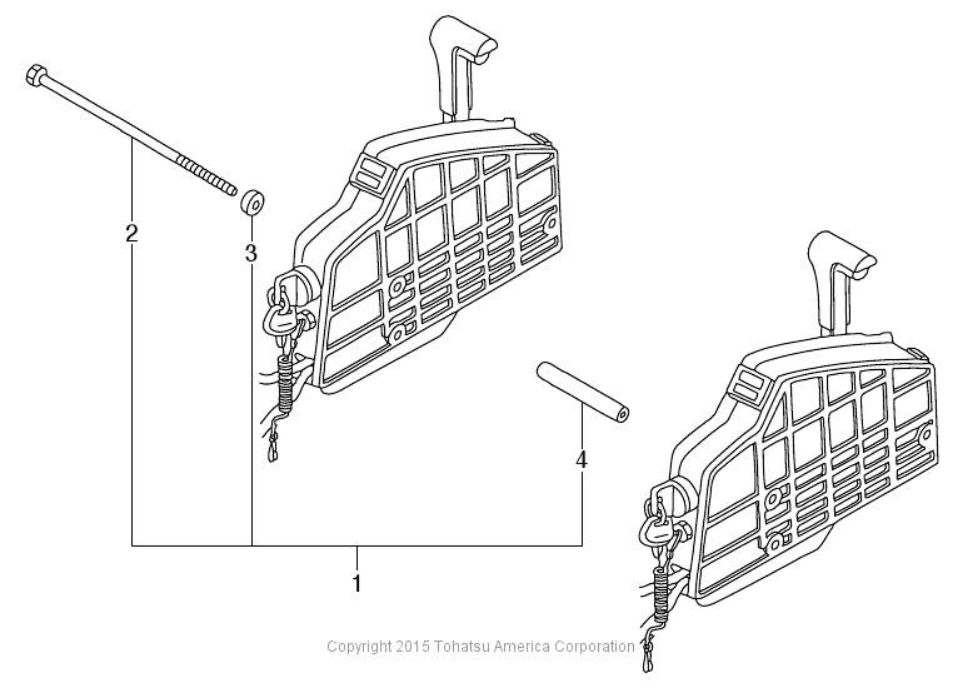 2
3
4
1
Copyright 2015 Tohatsu America Corporation